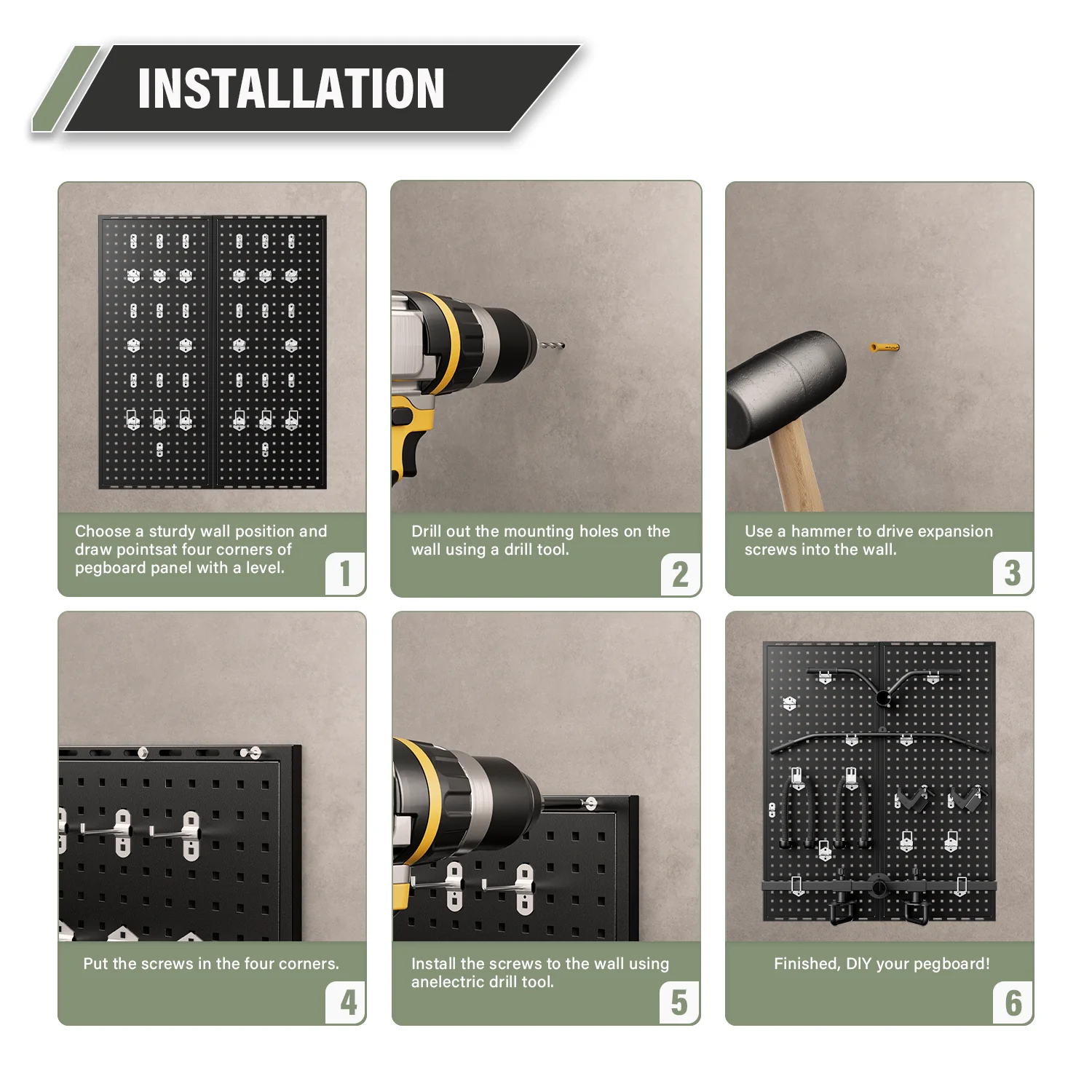 INSTALLATION

Choose a sturdy wall position and draw pointsat four corners of pegboard panel with a level.

1

Drill out the mounting holes on the wall using a drill tool.

2

Use a hammer to drive expansion screws into the wall.

3

Put the screws in the four corners.

4

Install the screws to the wall using anelectric drill tool.

5

Finished, DIY your pegboard!

6